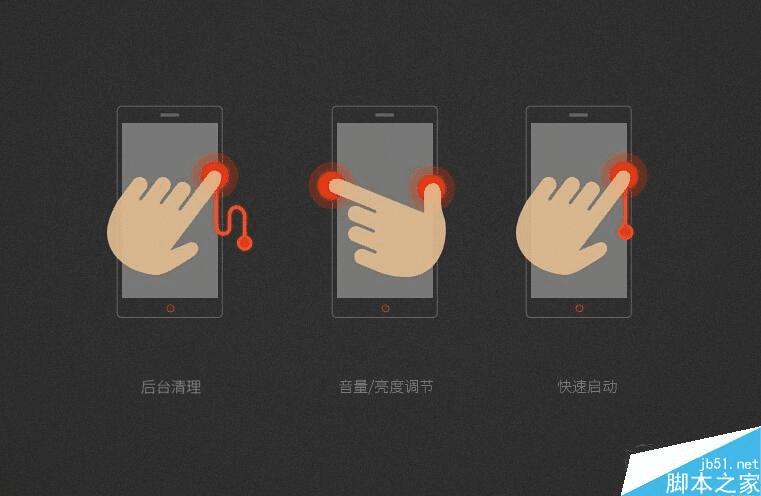 后台清理

音量/亮度调节

快速启动

jb51.net
脚本之家