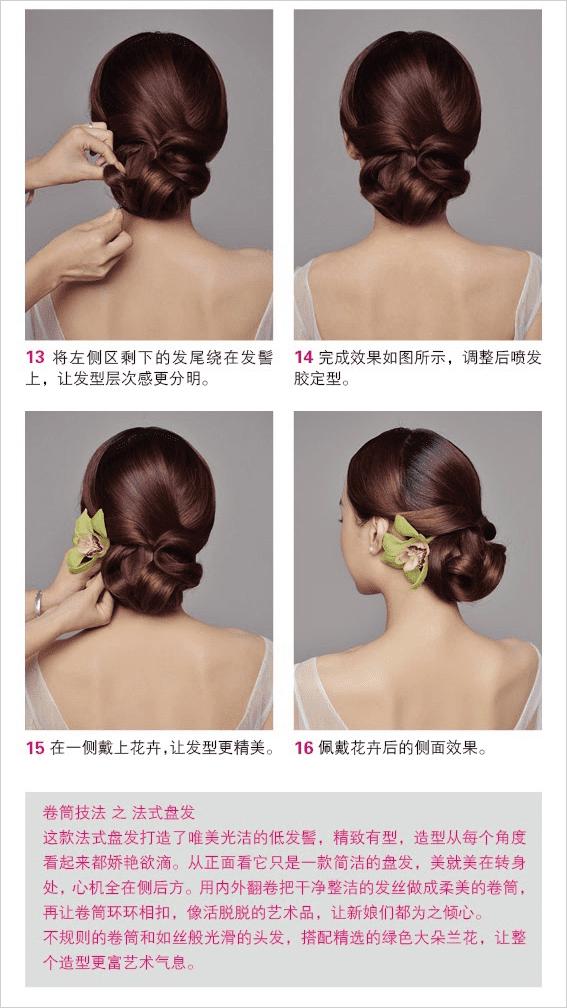 13 将左侧区剩下的发尾绕在发髻上，让发型层次感更分明。

14 完成效果如图所示，调整后喷发胶定型。

15 在一侧戴上花卉，让发型更精美。

16 佩戴花卉后的侧面效果。

卷筒技法 之 法式盘发
这款法式盘发打造了唯美光洁的低发髻，精致有型，造型从每个角度看起来都娇艳欲滴。从正面看它只是一款简洁的盘发，美就美在转身处，心机全在侧后方。用内外翻卷把干净整洁的发丝做成柔美的卷筒，再让卷筒环环相扣，像活脱脱的艺术品，让新娘们都为之倾心。
不规则的卷筒和如丝般光滑的头发，搭配精选的绿色大朵兰花，让整个造型更富艺术气息。