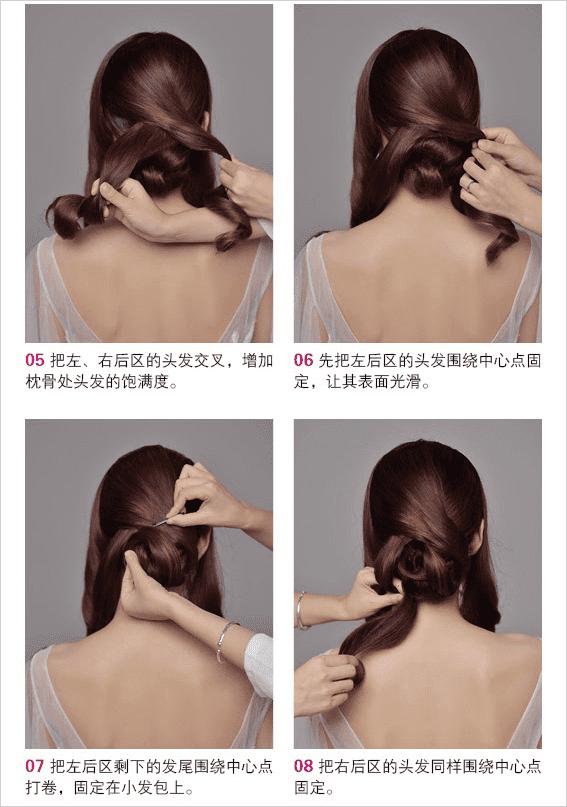 05 把左、右后区的头发交叉，增加枕骨处头发的饱满度。

06 先把左后区的头发围绕中心点固定，让其表面光滑。

07 把左后区剩下的发尾围绕中心点打卷，固定在小发包上。

08 把右后区的头发同样围绕中心点固定。