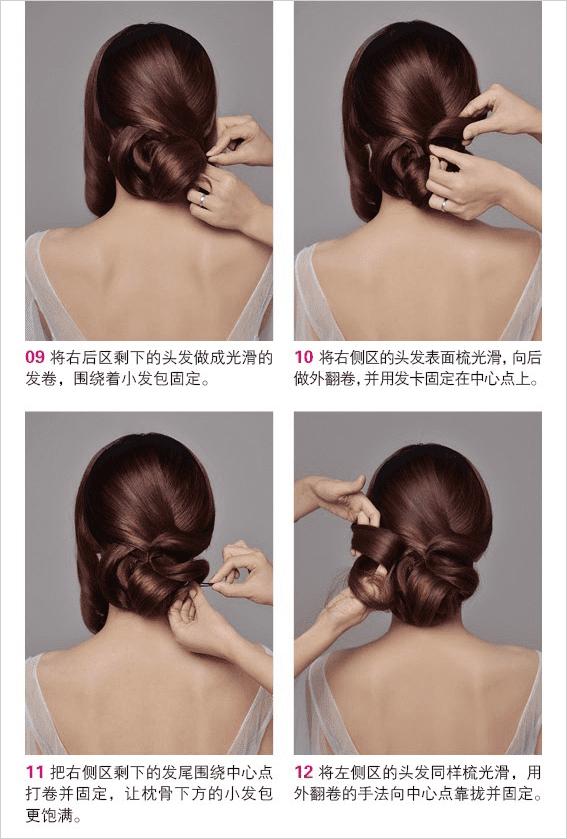 09 将右后区剩下的头发做成光滑的发卷，围绕着小发包固定。

10 将右侧区的头发表面梳光滑，向后做外翻卷，并用发卡固定在中心点上。

11 把右侧区剩下的发尾围绕中心点打卷并固定，让枕骨下方的小发包更饱满。

12 将左侧区的头发同样梳光滑，用外翻卷的手法向中心点靠拢并固定。