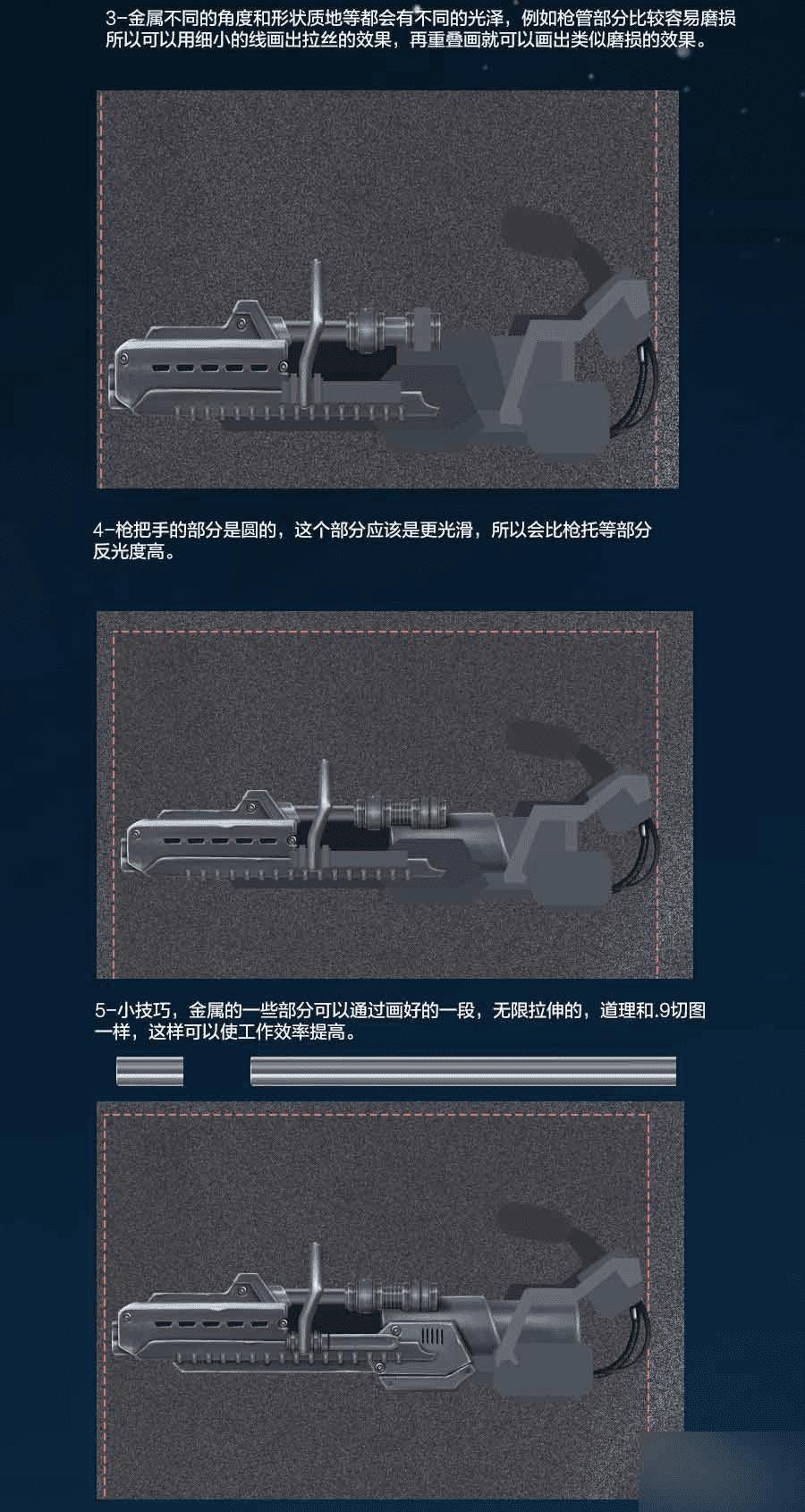 3-金属不同的角度和形状质地等都会有不同的光泽，例如枪管部分比较容易磨损所以可以用细小的线画出拉丝的效果，再重叠画就可以画出类似磨损的效果。

4-枪把手的部分是圆的，这个部分应该是更光滑，所以会比枪托等部分反光度高。

5-小技巧，金属的一些部分可以通过画好的一段，无限拉伸的，道理和.9切图一样，这样可以使工作效率提高。