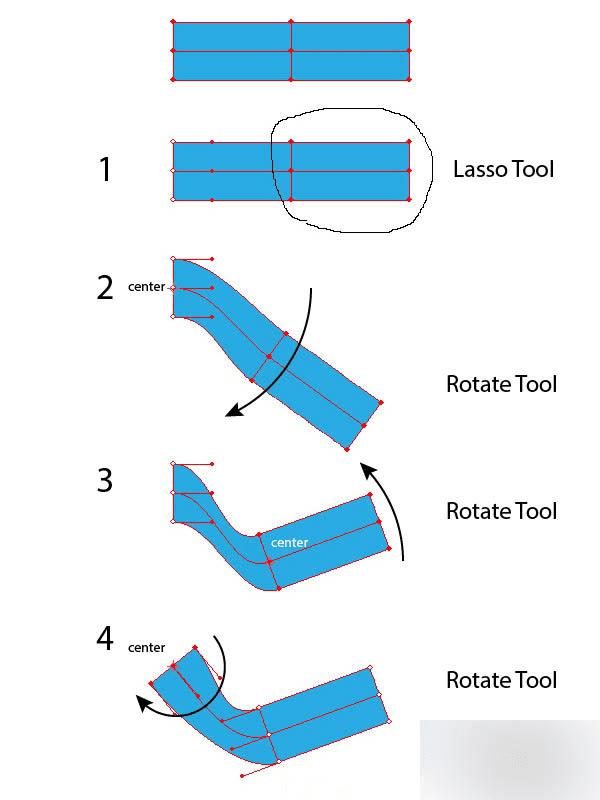 1

Lasso Tool

2

center

Rotate Tool

3

center

Rotate Tool

4

center

Rotate Tool