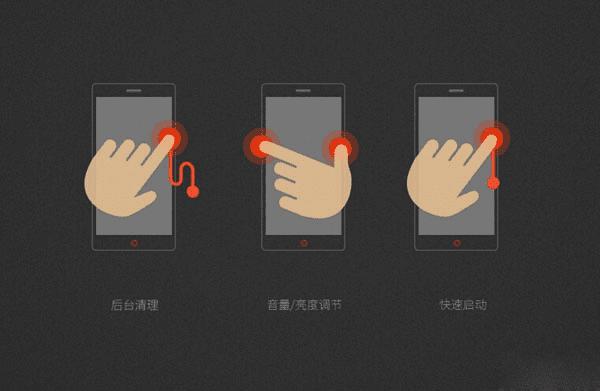 后台清理

音量/亮度调节

快速启动