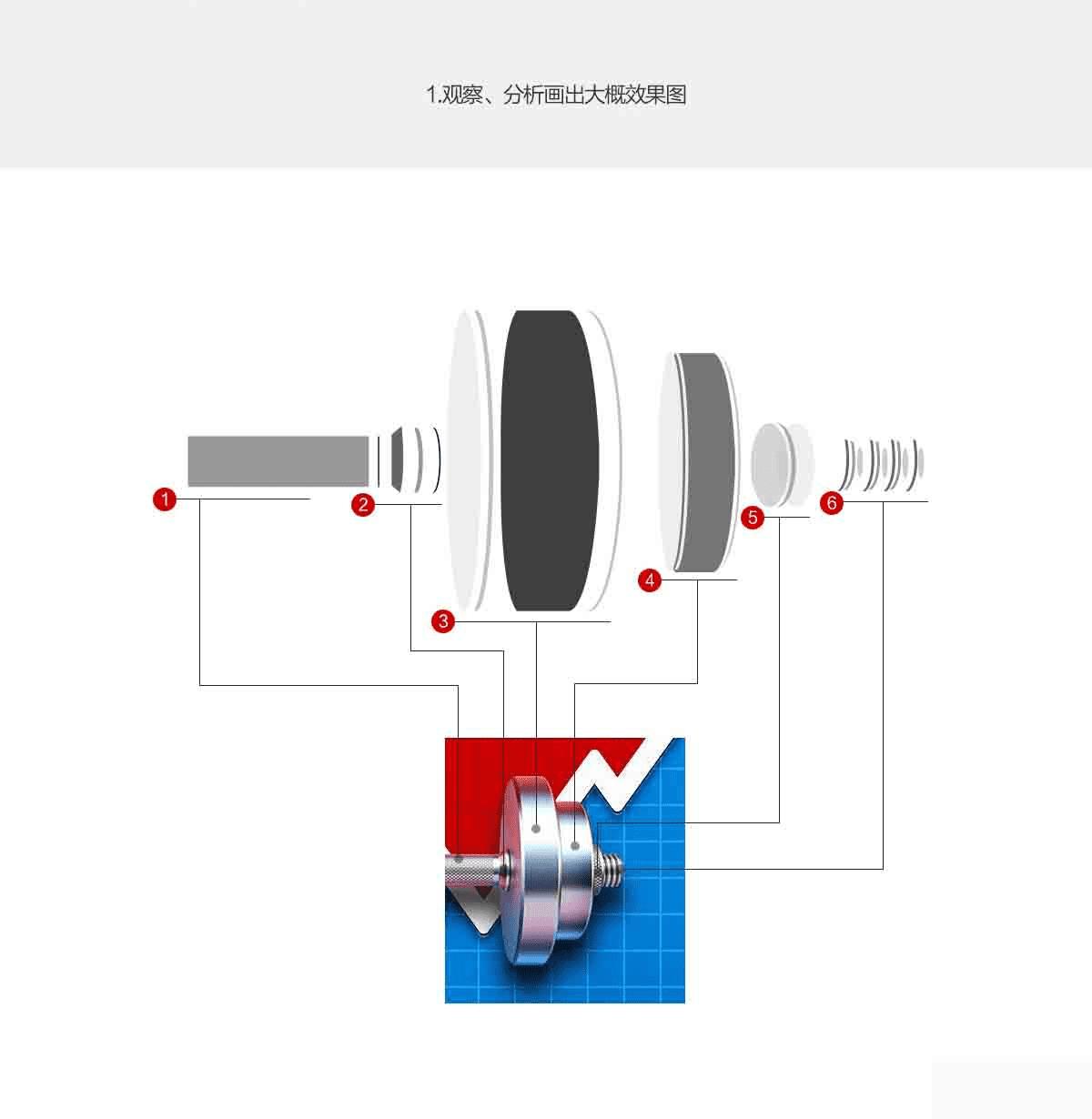 1.观察、分析画出大概效果图

1

2

3

4

5

6