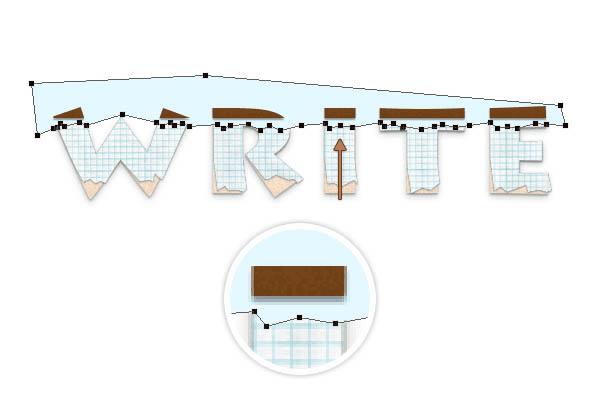 WRITE