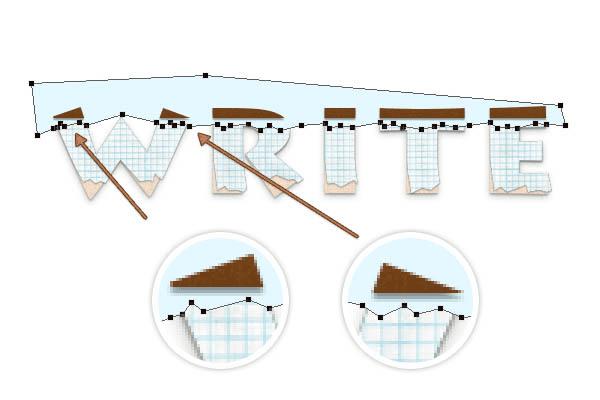 WRITE