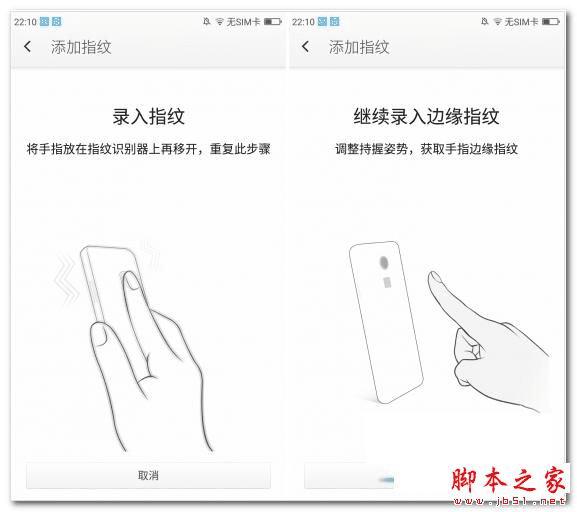 22:10 无SIM卡

添加指纹

录入指纹

将手指放在指纹识别器上再移开，重复此步骤

取消

22:10 无SIM卡

添加指纹

继续录入边缘指纹

调整持握姿势，获取手指边缘指纹

脚本之家
www.jb51.net