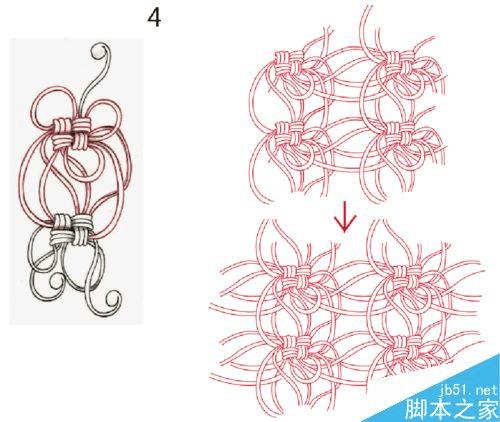 4

jb51.net
脚本之家