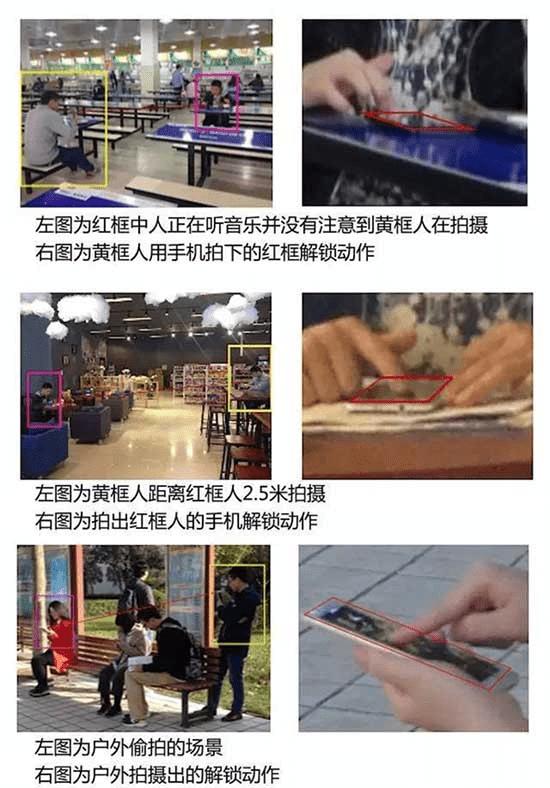 左图为红框中人正在听音乐并没有注意到黄框人在拍摄
右图为黄框人用手机拍下的红框解锁动作

左图为黄框人距离红框人2.5米拍摄
右图为拍出红框人的手机解锁动作

左图为户外偷拍的场景
右图为户外拍摄出的解锁动作