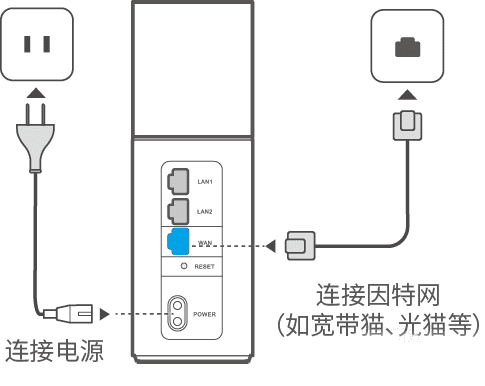 LAN1
LAN2
WAN
RESET
POWER

连接因特网
(如宽带猫、光猫等)

连接电源