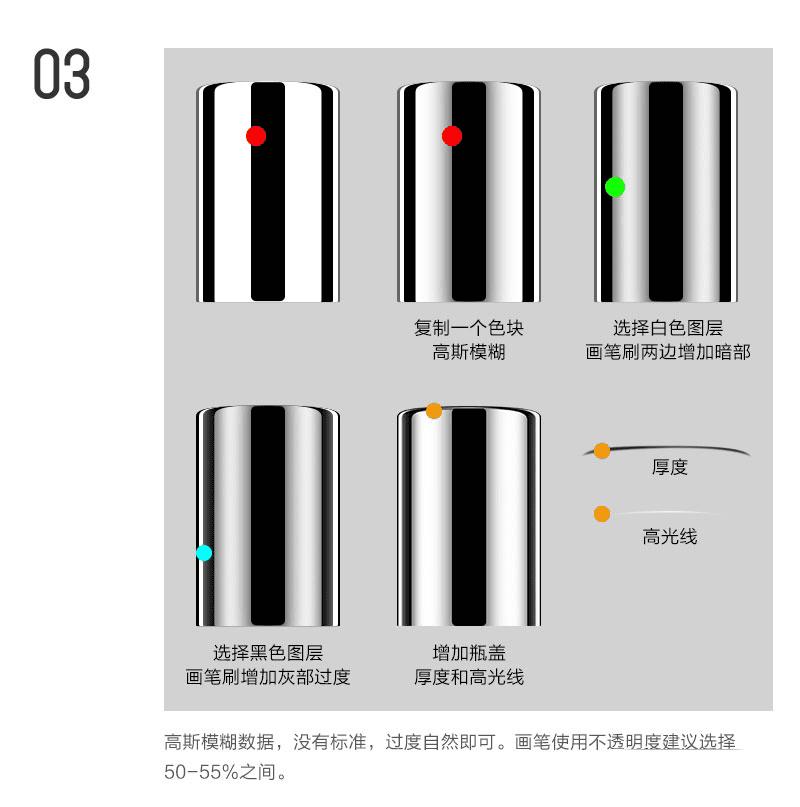 03

复制一个色块
高斯模糊

选择白色图层
画笔刷两边增加暗部

厚度

高光线

选择黑色图层
画笔刷增加灰部过度

增加瓶盖
厚度和高光线

高斯模糊数据，没有标准，过度自然即可。画笔使用不透明度建议选择50-55%之间。