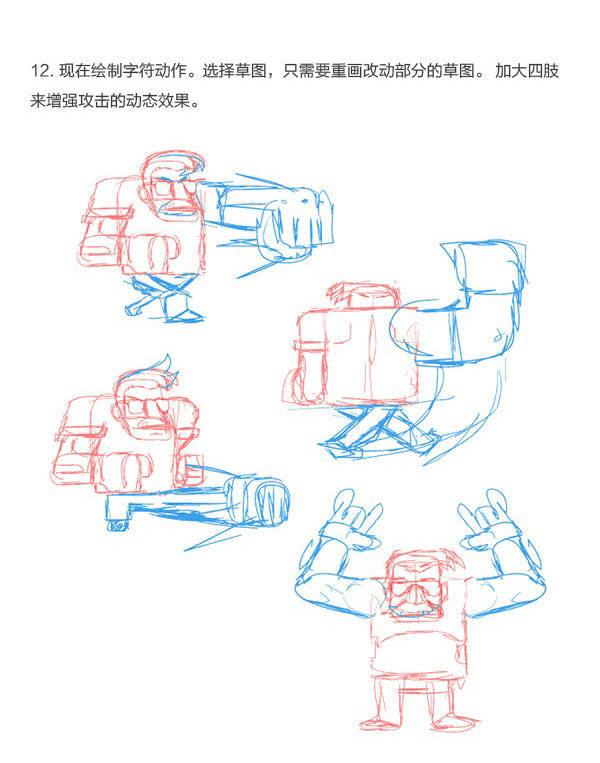 12. 现在绘制字符动作。选择草图，只需要重画改动部分的草图。 加大四肢来增强攻击的动态效果。