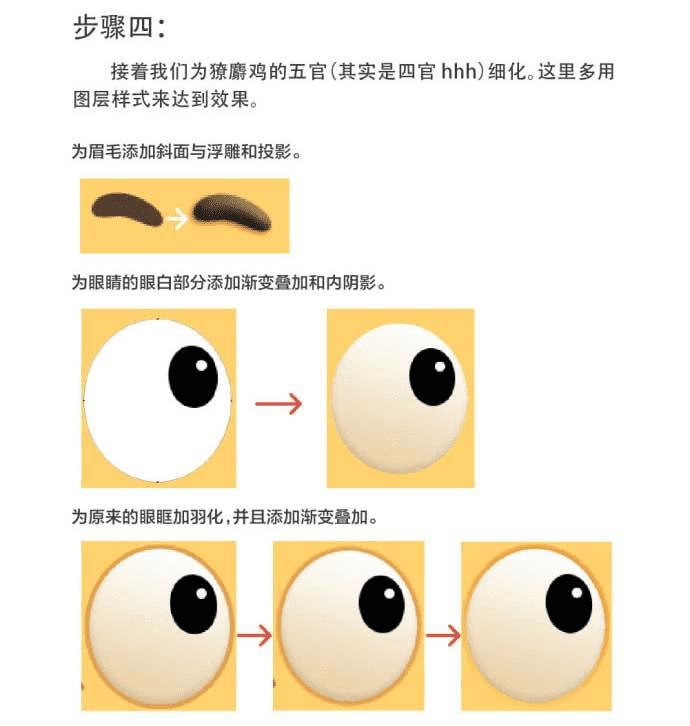 步骤四：

接着我们为獠麝鸡的五官(其实是四官 hhh)细化。这里多用图层样式来达到效果。

为眉毛添加斜面与浮雕和投影。

为眼睛的眼白部分添加渐变叠加和内阴影。

为原来的眼眶加羽化，并且添加渐变叠加。