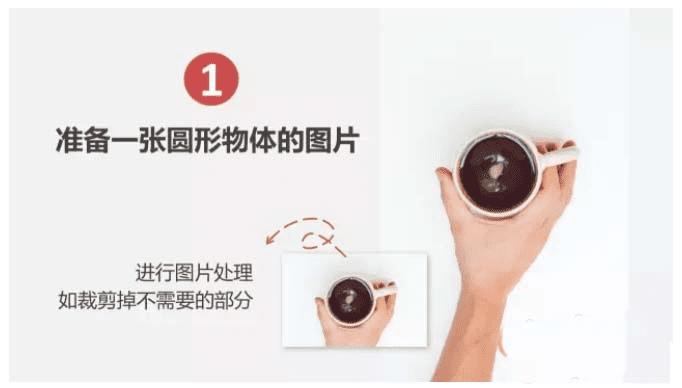 1

准备一张圆形物体的图片

进行图片处理
如裁剪掉不需要的部分