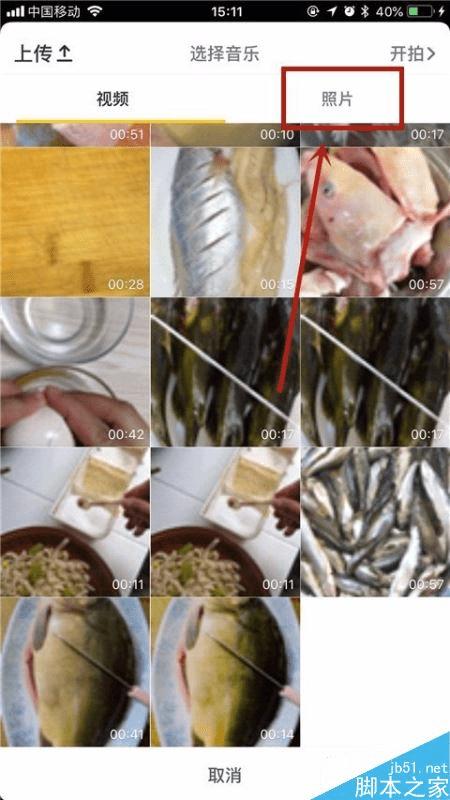 中国移动 15:11 40%

上传 选择音乐 开拍>

视频 照片

00:51 00:10 00:17
00:28 00:15 00:57
00:42 00:17 00:17
00:11 00:11 00:57
00:41 00:14

取消

jb51.net
脚本之家