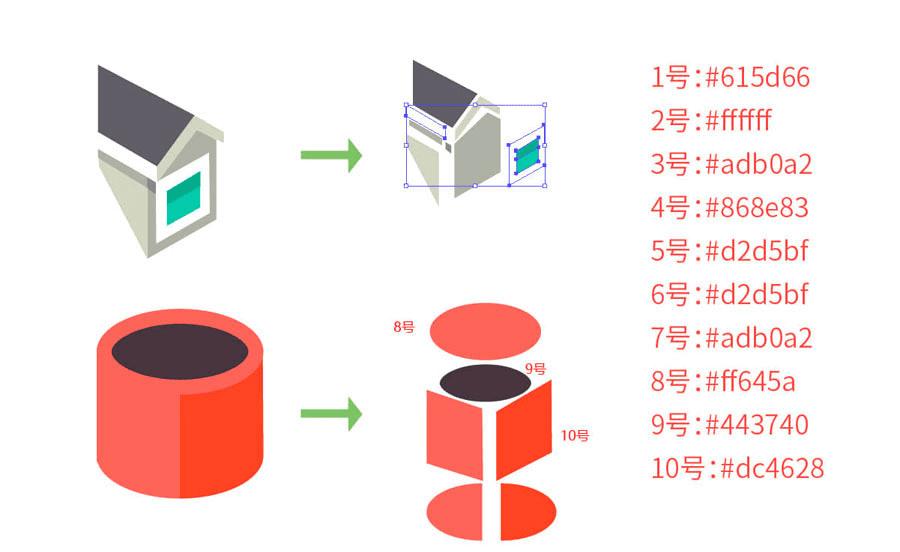 8号

9号

10号

1号:#615d66
2号:#ffffff
3号:#adb0a2
4号:#868e83
5号:#d2d5bf
6号:#d2d5bf
7号:#adb0a2
8号:#ff645a
9号:#443740
10号:#dc4628